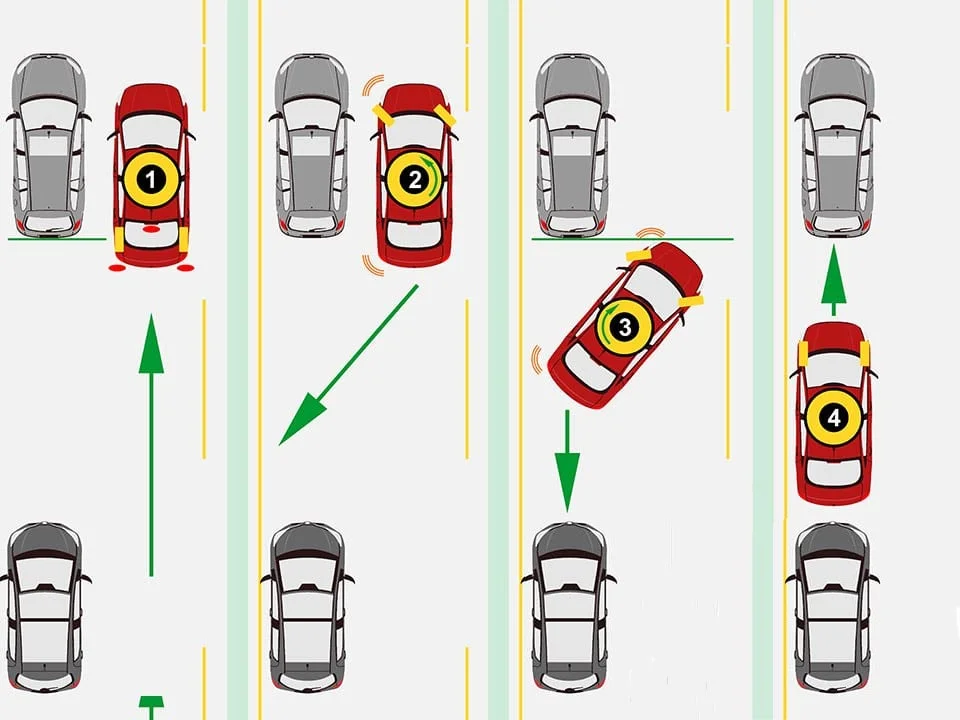 1

2

3

4